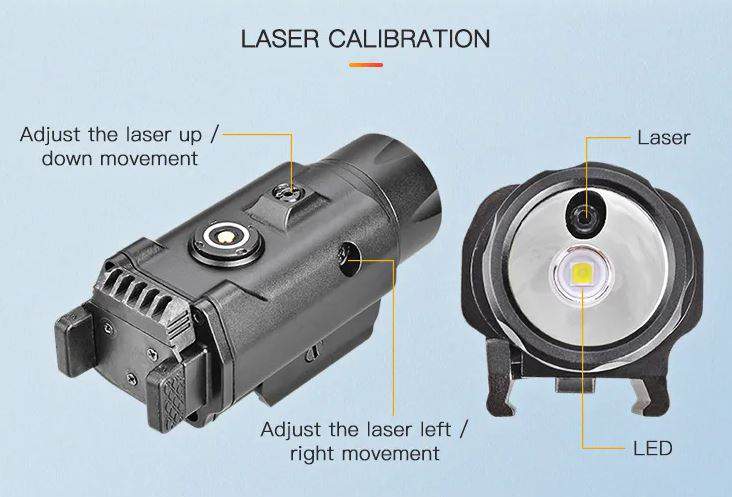 LASER CALIBRATION

Adjust the laser up / down movement

Laser

Adjust the laser left / right movement

LED